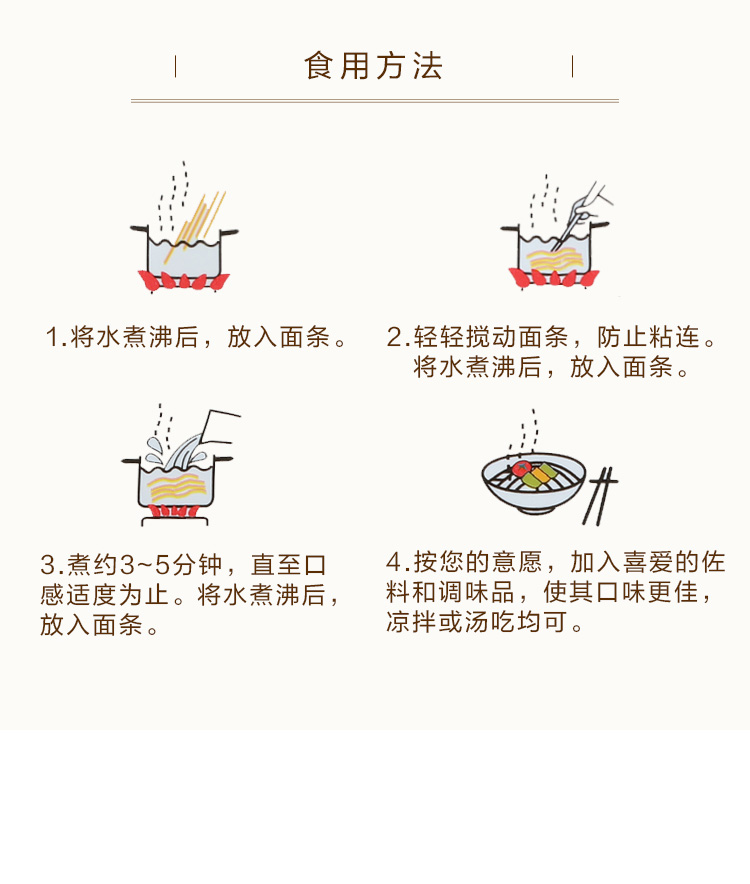 食用方法

1.将水煮沸后，放入面条。

2.轻轻搅动面条，防止粘连。将水煮沸后，放入面条。

3.煮约3~5分钟，直至口感适度为止。将水煮沸后，放入面条。

4.按您的意愿，加入喜爱的佐料和调味品，使其口味更佳，凉拌或汤吃均可。